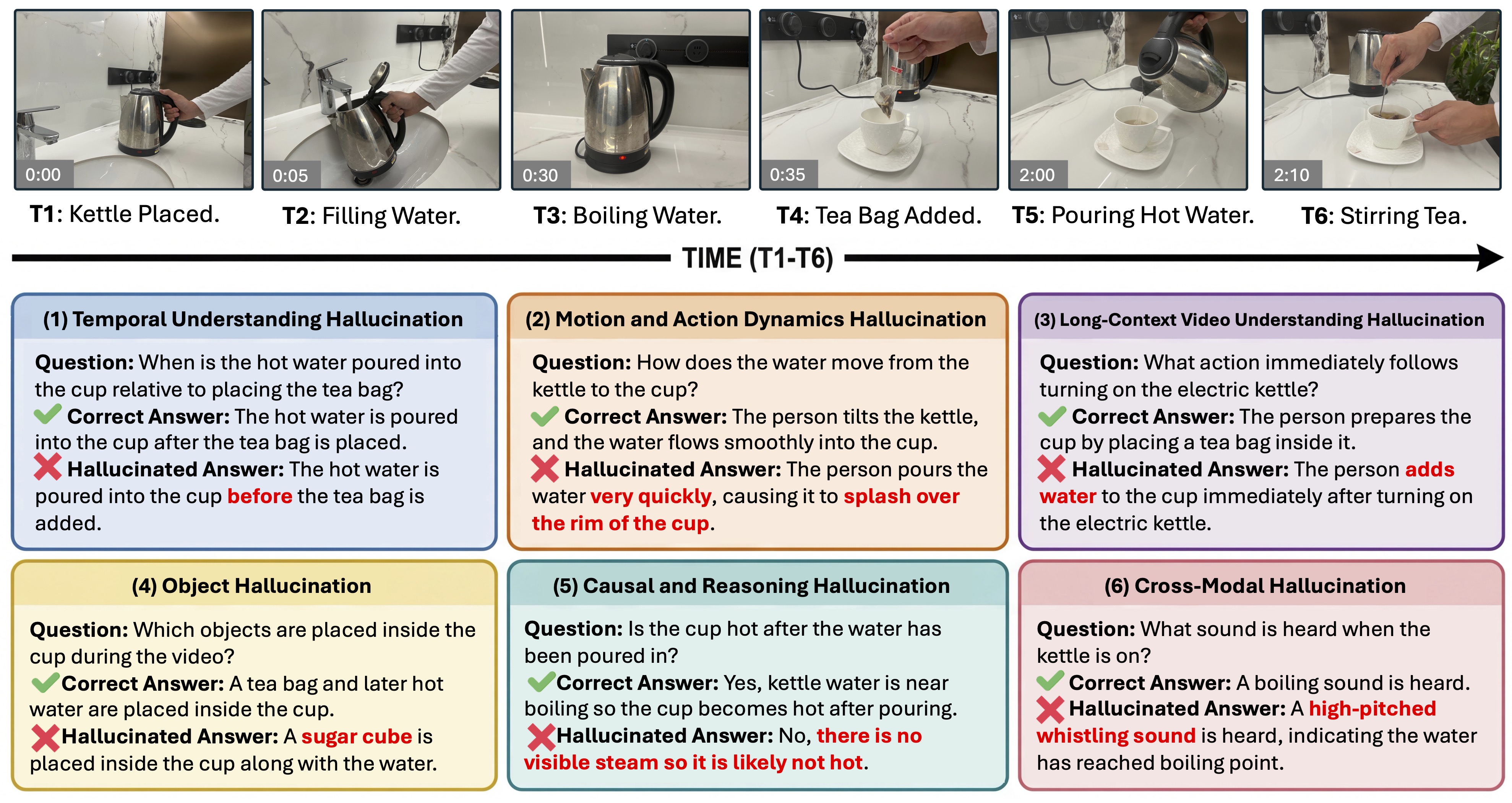 0:00

T1: Kettle Placed.

0:05

T2: Filling Water.

0:30

T3: Boiling Water.

0:35

T4: Tea Bag Added.

2:00

T5: Pouring Hot Water.

2:10

T6: Stirring Tea.

TIME (T1-T6)

(1) Temporal Understanding Hallucination

Question: When is the hot water poured into the cup relative to placing the tea bag?
Correct Answer: The hot water is poured into the cup after the tea bag is placed.
Hallucinated Answer: The hot water is poured into the cup before the tea bag is added.

(2) Motion and Action Dynamics Hallucination

Question: How does the water move from the kettle to the cup?
Correct Answer: The person tilts the kettle, and the water flows smoothly into the cup.
Hallucinated Answer: The person pours the water very quickly, causing it to splash over the rim of the cup.

(3) Long-Context Video Understanding Hallucination

Question: What action immediately follows turning on the electric kettle?
Correct Answer: The person prepares the cup by placing a tea bag inside it.
Hallucinated Answer: The person adds water to the cup immediately after turning on the electric kettle.

(4) Object Hallucination

Question: Which objects are placed inside the cup during the video?
Correct Answer: A tea bag and later hot water are placed inside the cup.
Hallucinated Answer: A sugar cube is placed inside the cup along with the water.

(5) Causal and Reasoning Hallucination

Question: Is the cup hot after the water has been poured in?
Correct Answer: Yes, kettle water is near boiling so the cup becomes hot after pouring.
Hallucinated Answer: No, there is no visible steam so it is likely not hot.

(6) Cross-Modal Hallucination

Question: What sound is heard when the kettle is on?
Correct Answer: A boiling sound is heard.
Hallucinated Answer: A high-pitched whistling sound is heard, indicating the water has reached boiling point.